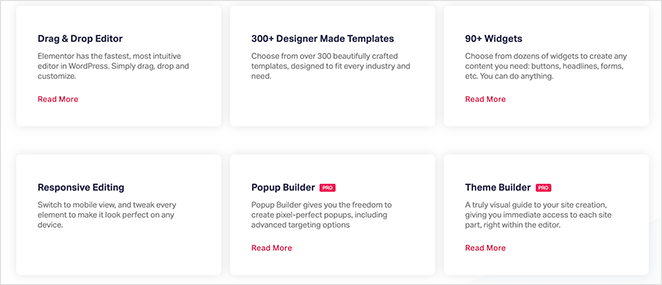 Drag & Drop Editor

Elementor has the fastest, most intuitive editor in WordPress. Simply drag, drop and customize.

Read More

300+ Designer Made Templates

Choose from over 300 beautifully crafted templates, designed to fit every industry and need.

90+ Widgets

Choose from dozens of widgets to create any content you need: buttons, headlines, forms, etc. You can do anything.

Read More

Responsive Editing

Switch to mobile view, and tweak every element to make it look perfect on any device.

Popup Builder PRO

Popup Builder gives you the freedom to create pixel-perfect popups, including advanced targeting options

Read More

Theme Builder PRO

A truly visual guide to your site creation, giving you immediate access to each site part, right within the editor.

Read More